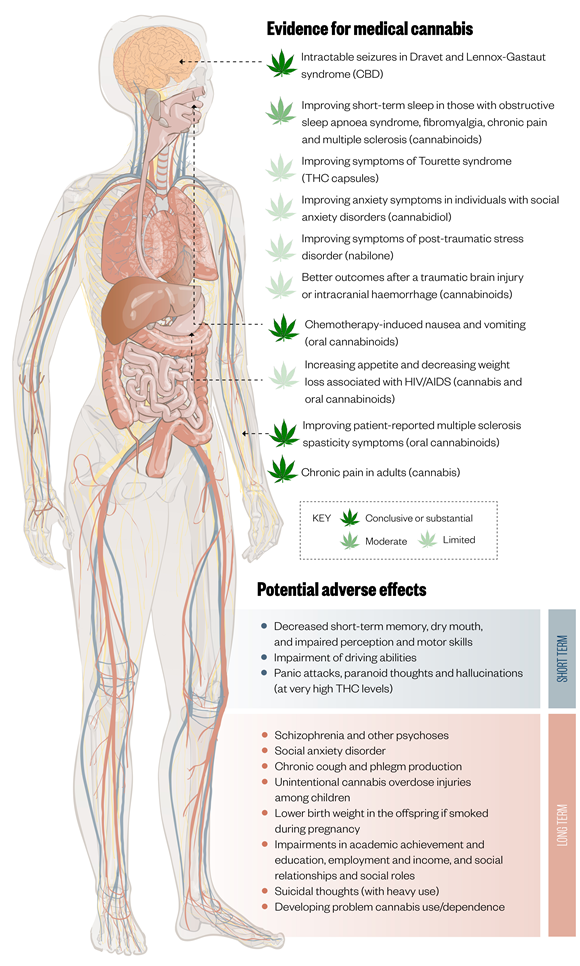 Evidence for medical cannabis

Intractable seizures in Dravet and Lennox-Gastaut syndrome (CBD)

Improving short-term sleep in those with obstructive sleep apnoea syndrome, fibromyalgia, chronic pain and multiple sclerosis (cannabinoids)

Improving symptoms of Tourette syndrome (THC capsules)

Improving anxiety symptoms in individuals with social anxiety disorders (cannabidiol)

Improving symptoms of post-traumatic stress disorder (nabilone)

Better outcomes after a traumatic brain injury or intracranial haemorrhage (cannabinoids)

Chemotherapy-induced nausea and vomiting (oral cannabinoids)

Increasing appetite and decreasing weight loss associated with HIV/AIDS (cannabis and oral cannabinoids)

Improving patient-reported multiple sclerosis spasticity symptoms (oral cannabinoids)

Chronic pain in adults (cannabis)

KEY Conclusive or substantial Moderate Limited

Potential adverse effects

SHORT TERM
- Decreased short-term memory, dry mouth, and impaired perception and motor skills
- Impairment of driving abilities
- Panic attacks, paranoid thoughts and hallucinations (at very high THC levels)

LONG TERM
- Schizophrenia and other psychoses
- Social anxiety disorder
- Chronic cough and phlegm production
- Unintentional cannabis overdose injuries among children
- Lower birth weight in the offspring if smoked during pregnancy
- Impairments in academic achievement and education, employment and income, and social relationships and social roles
- Suicidal thoughts (with heavy use)
- Developing problem cannabis use/dependence